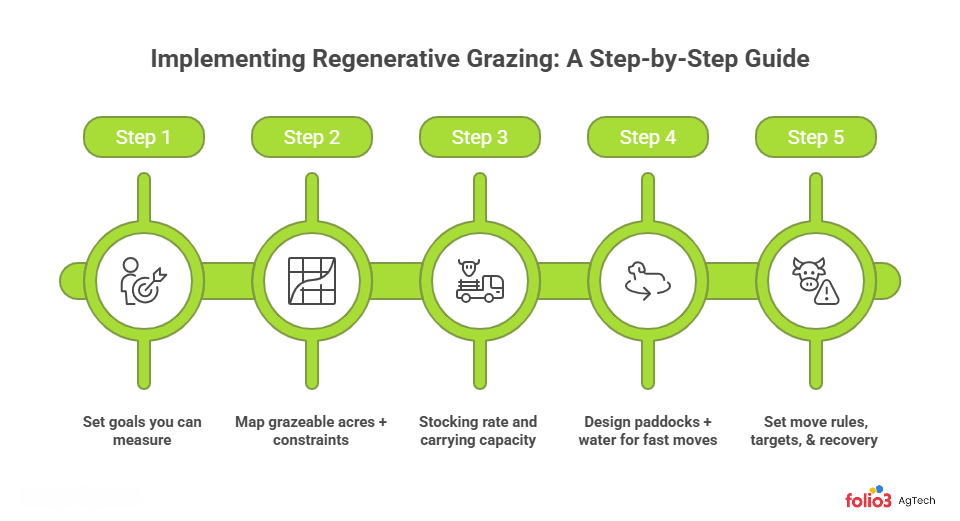 Implementing Regenerative Grazing: A Step-by-Step Guide

Step 1

Step 2

Step 3

Step 4

Step 5

Set goals you can measure

Map grazeable acres + constraints

Stocking rate and carrying capacity

Design paddocks + water for fast moves

Set move rules, targets, & recovery

folio3 AgTech